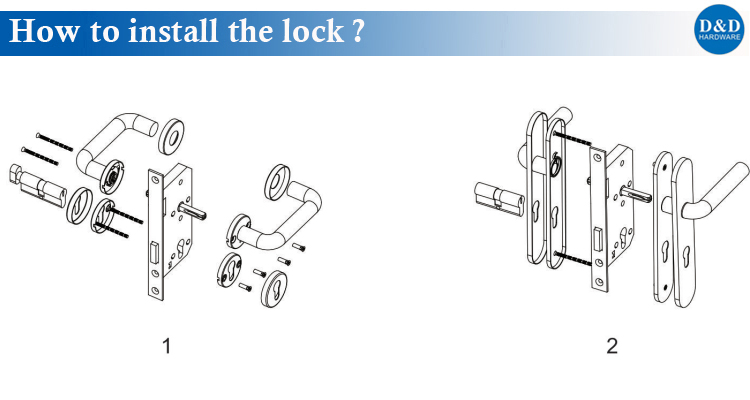 How to install the lock ?

D&D
HARDWARE

1

2