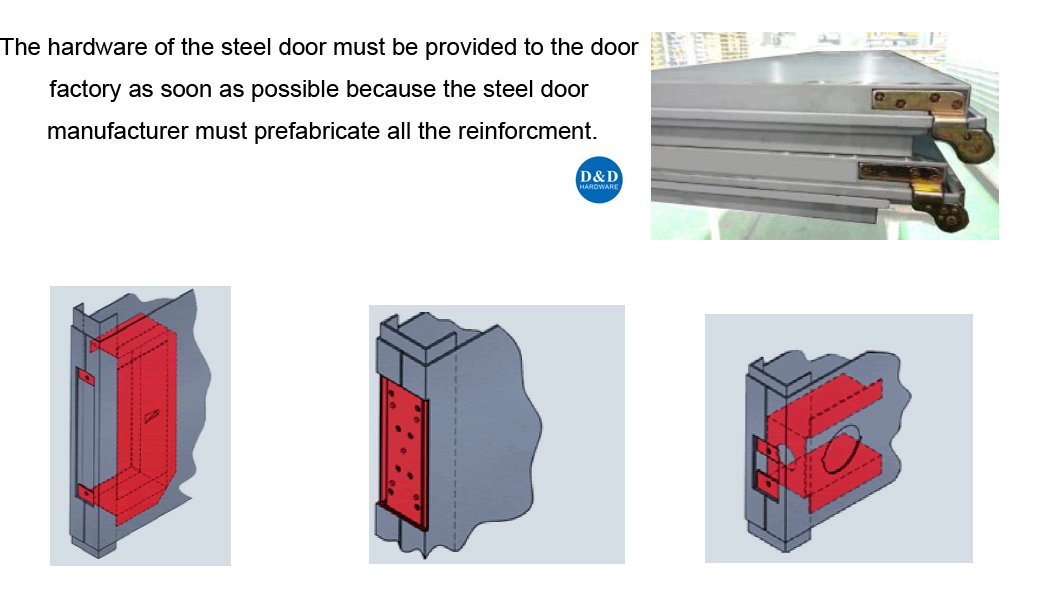 The hardware of the steel door must be provided to the door factory as soon as possible because the steel door manufacturer must prefabricate all the reinforcment.

D&D
HARDWARE