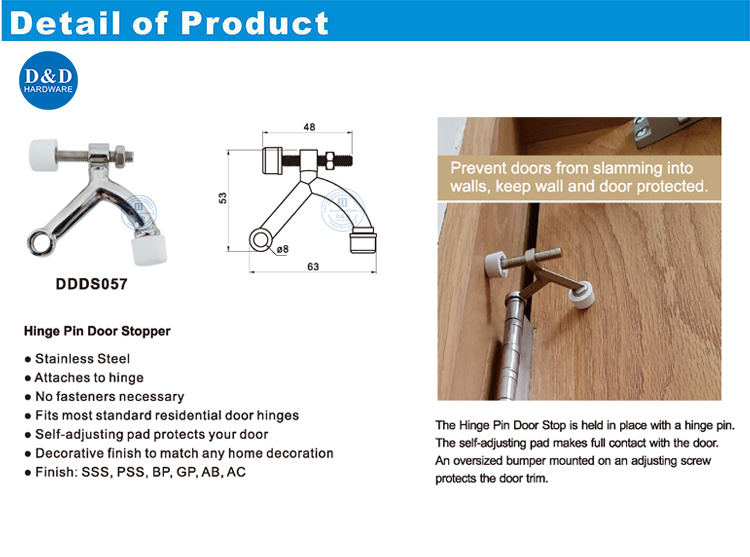 Detail of Product

D&D
HARDWARE

DDDS057

48

53

ø8

63

Hinge Pin Door Stopper

● Stainless Steel
● Attaches to hinge
● No fasteners necessary
● Fits most standard residential door hinges
● Self-adjusting pad protects your door
● Decorative finish to match any home decoration
● Finish: SSS, PSS, BP, GP, AB, AC

Prevent doors from slamming into walls, keep wall and door protected.

The Hinge Pin Door Stop is held in place with a hinge pin. The self-adjusting pad makes full contact with the door. An oversized bumper mounted on an adjusting screw protects the door trim.